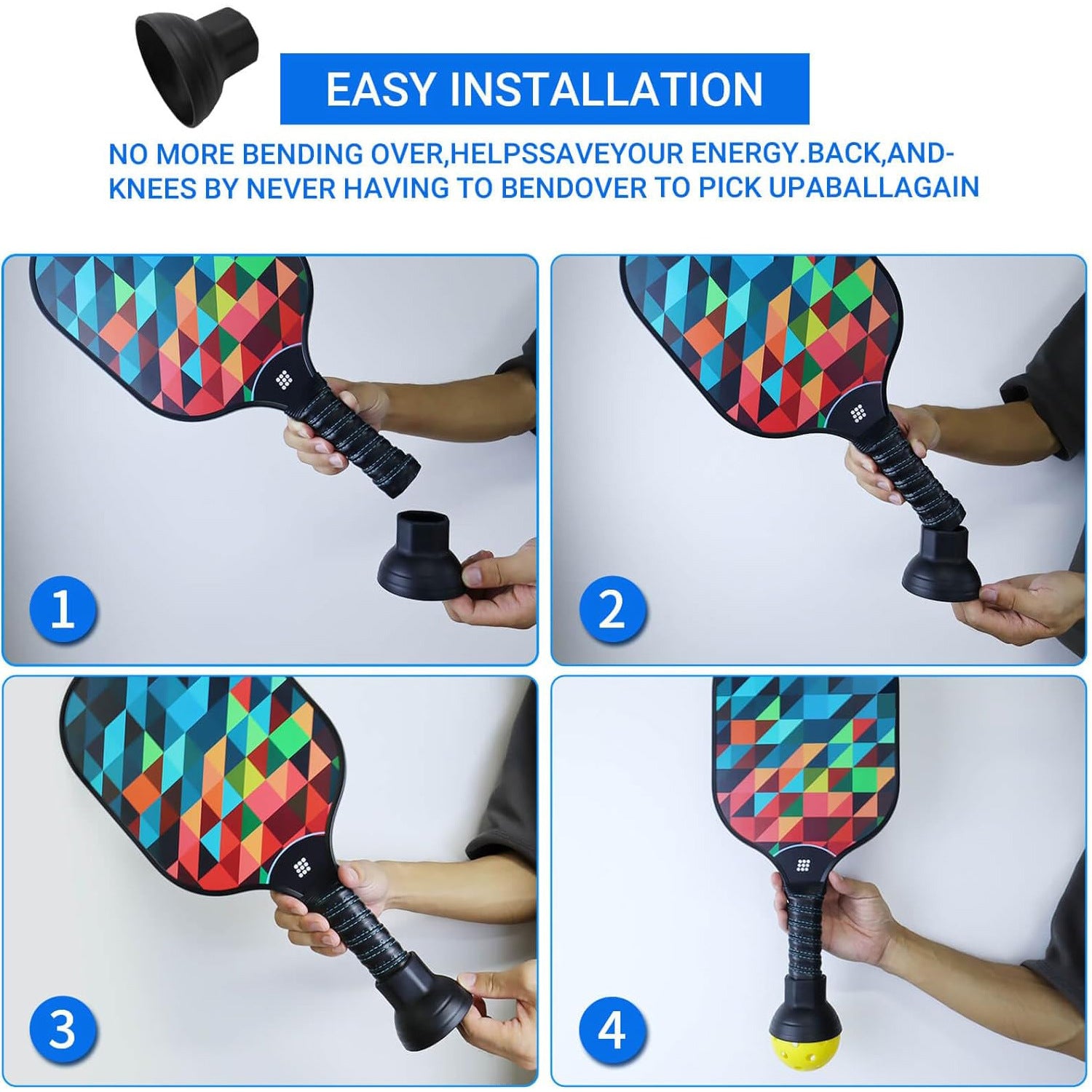 EASY INSTALLATION

NO MORE BENDING OVER,HELPSSAVEYOUR ENERGY.BACK,AND-KNEES BY NEVER HAVING TO BENDOVER TO PICK UPABALLAGAIN

1

2

3

4