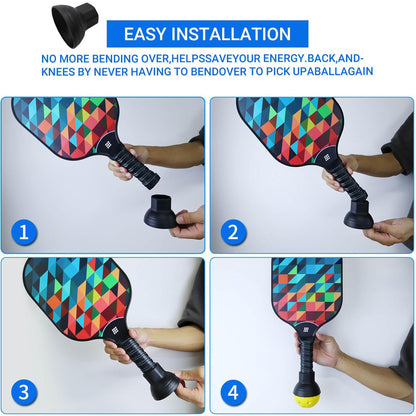 EASY INSTALLATION

NO MORE BENDING OVER,HELPSSAVEYOUR ENERGY.BACK,AND-KNEES BY NEVER HAVING TO BENDOVER TO PICK UPABALLAGAIN

1

2

3

4